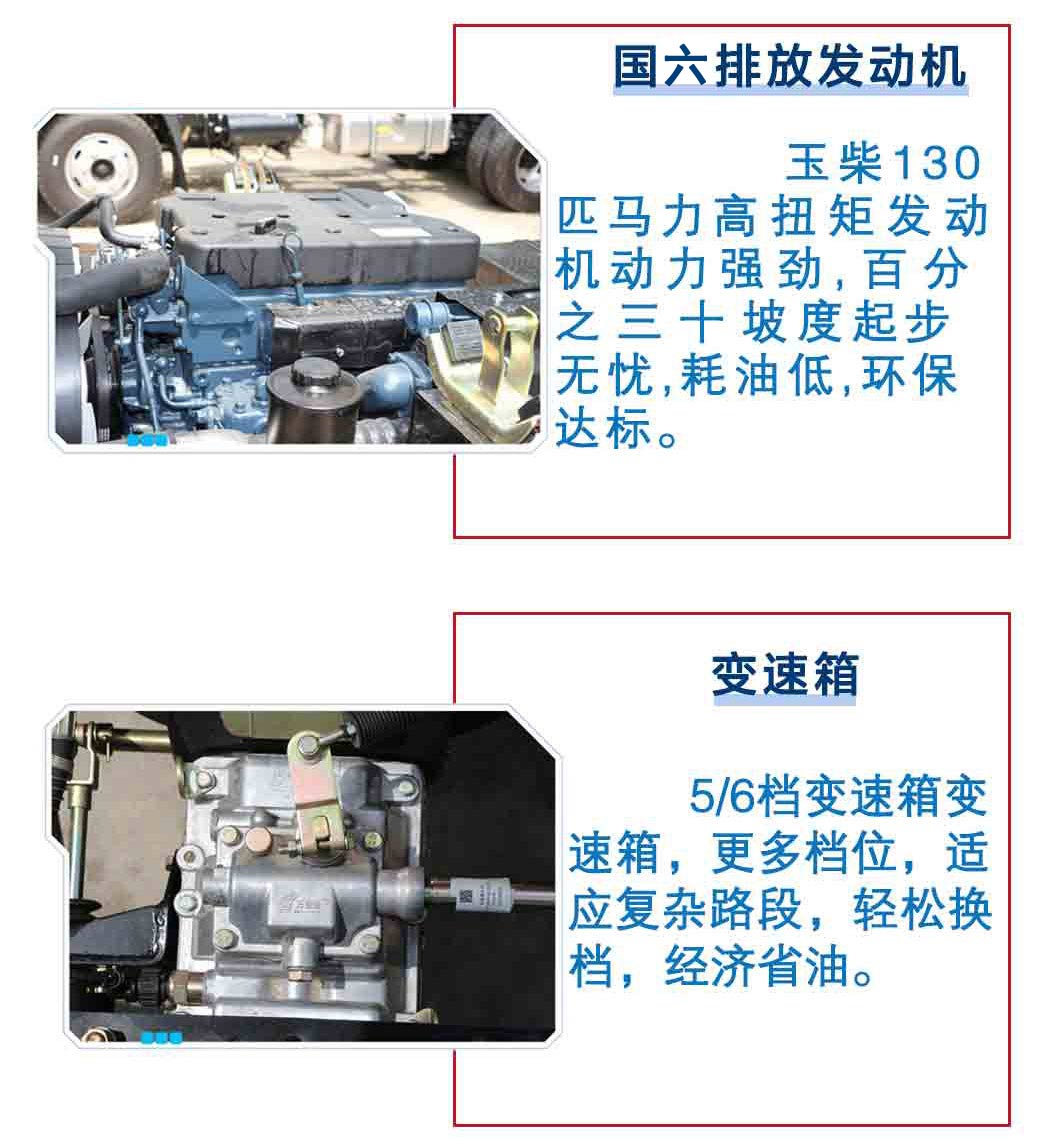 国六排放发动机

玉柴130匹马力高扭矩发动机动力强劲,百分之三十坡度起步无忧,耗油低,环保达标。

变速箱

5/6档变速箱变速箱，更多档位，适应复杂路段，轻松换档，经济省油。