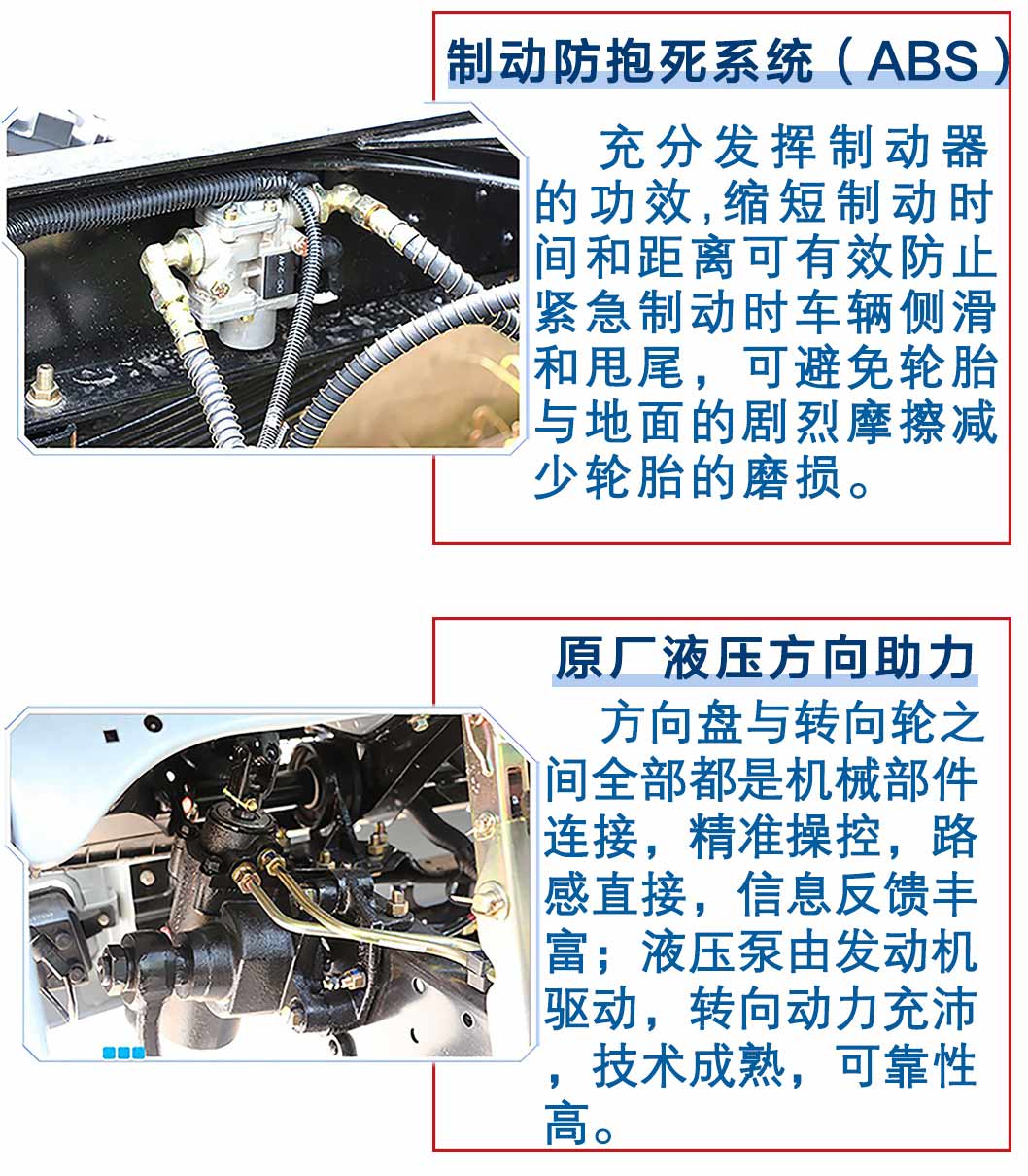 制动防抱死系统（ABS）

充分发挥制动器的功效,缩短制动时间和距离可有效防止紧急制动时车辆侧滑和甩尾，可避免轮胎与地面的剧烈摩擦减少轮胎的磨损。

原厂液压方向助力

方向盘与转向轮之间全部都是机械部件连接，精准操控，路感直接，信息反馈丰富；液压泵由发动机驱动，转向动力充沛，技术成熟，可靠性高。