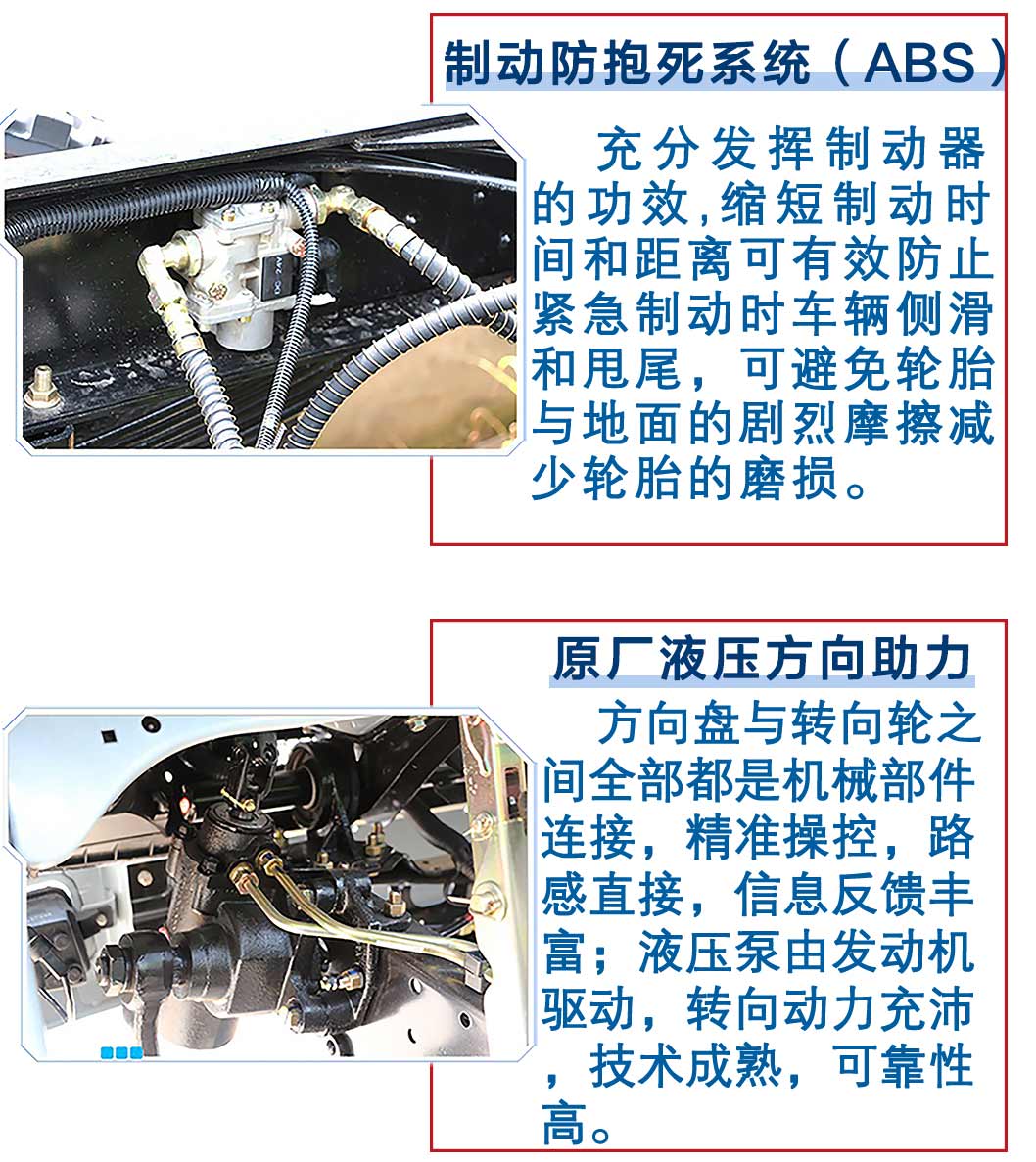 制动防抱死系统（ABS）

充分发挥制动器的功效,缩短制动时间和距离可有效防止紧急制动时车辆侧滑和甩尾，可避免轮胎与地面的剧烈摩擦减少轮胎的磨损。

原厂液压方向助力

方向盘与转向轮之间全部都是机械部件连接，精准操控，路感直接，信息反馈丰富；液压泵由发动机驱动，转向动力充沛，技术成熟，可靠性高。