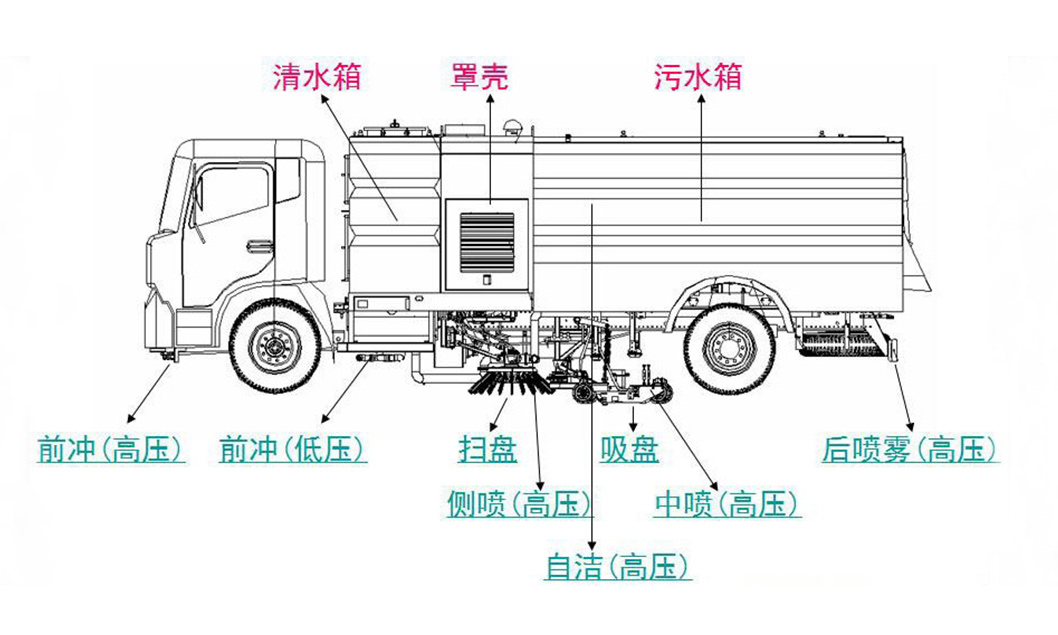 清水箱

罩壳

污水箱

前冲(高压)

前冲(低压)

扫盘

吸盘

后喷雾(高压)

侧喷(高压)

中喷(高压)

自洁(高压)